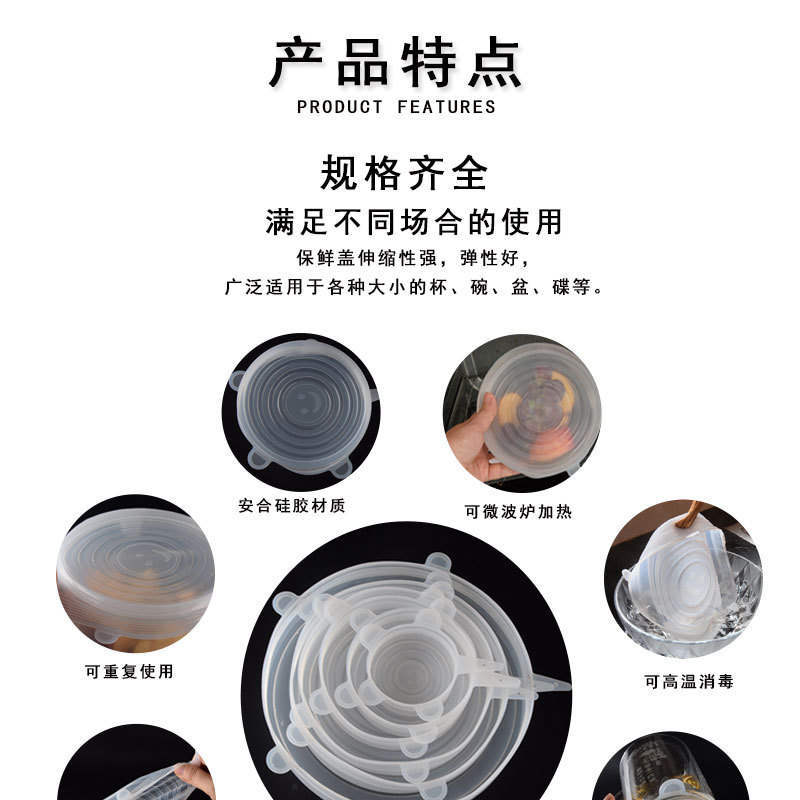 产品特点
PRODUCT FEATURES

规格齐全
满足不同场合的使用
保鲜盖伸缩性强，弹性好，
广泛适用于各种大小的杯、碗、盆、碟等。

安合硅胶材质

可微波炉加热

可重复使用

可高温消毒